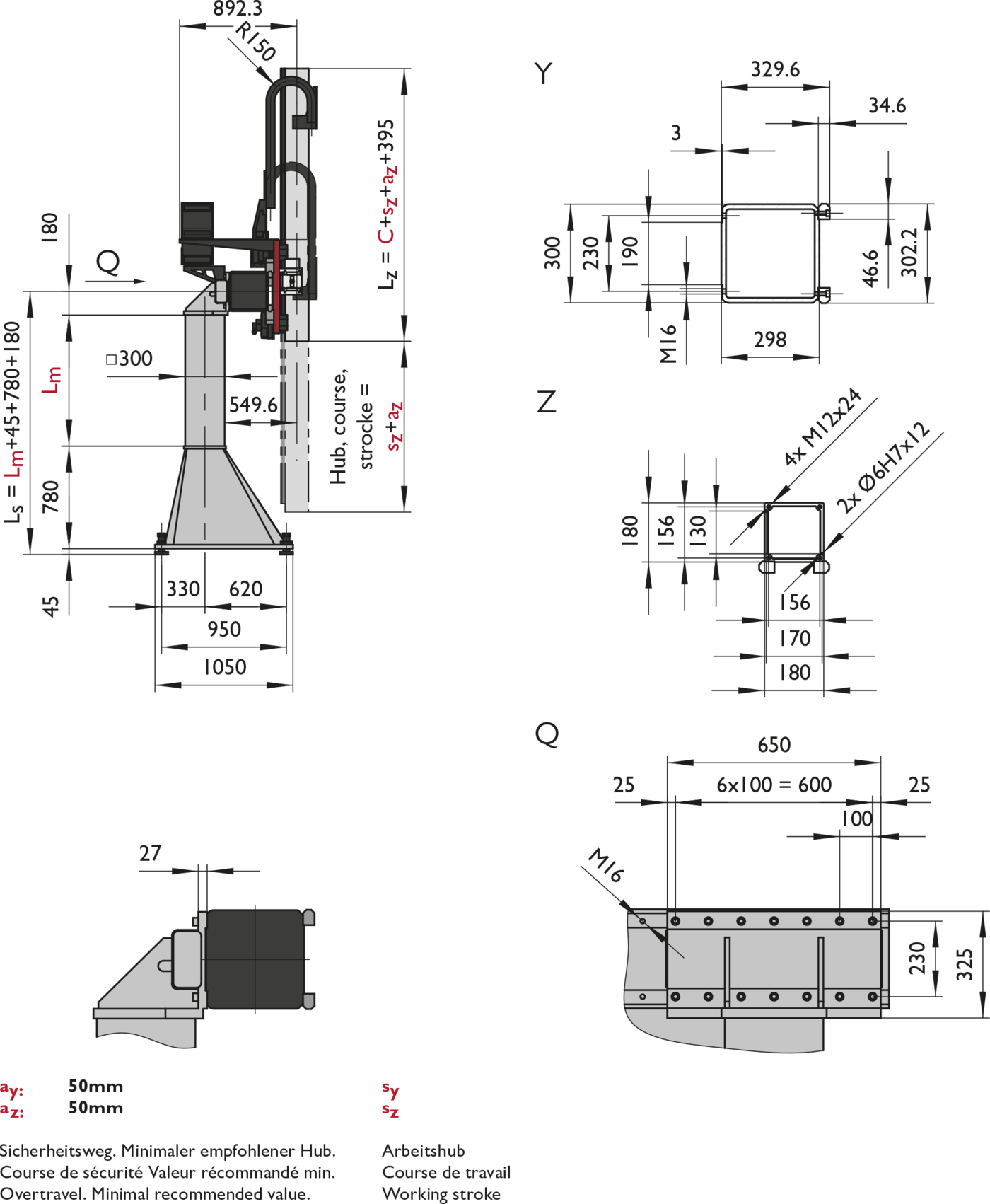 892.3
R150
$L_z = C+s_z+a_z+395$
180
Q
$L_s = L_m+45+780+180$
$L_m$
□300
549.6
Hub, course, strocke = $s_z+a_z$
780
45
330
620
950
1050

Y
329.6
34.6
3
300
230
190
46.6
302.2
M16
298

Z
4x M12x24
2x Ø6H7x12
180
156
130
156
170
180

Q
650
25
6x100 = 600
25
100
M16
230
325

27

$a_y$: 50mm
$a_z$: 50mm

Sicherheitsweg. Minimaler empfohlener Hub.
Course de sécurité Valeur récommandé min.
Overtravel. Minimal recommended value.

$s_y$
$s_z$

Arbeitshub
Course de travail
Working stroke