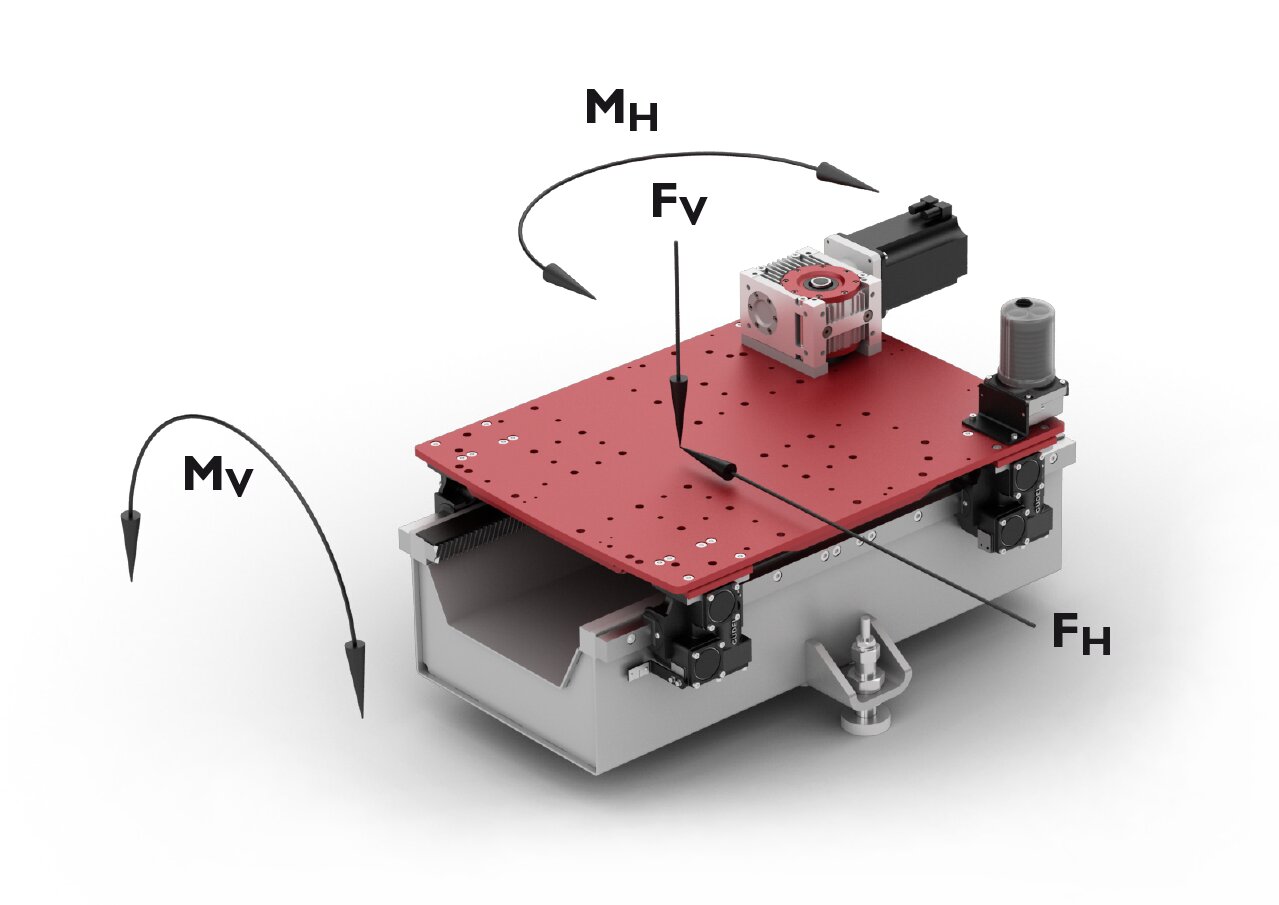 $M_H$

$F_V$

$M_V$

$F_H$