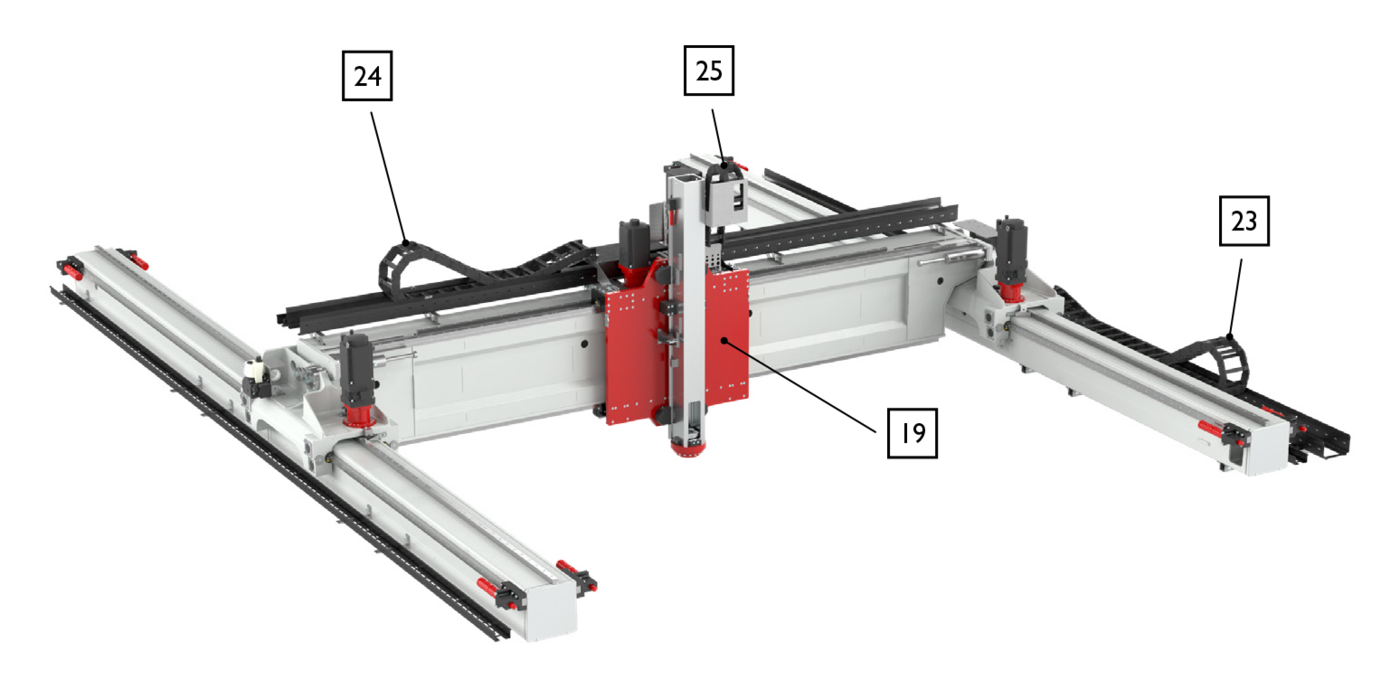 24

25

23

19